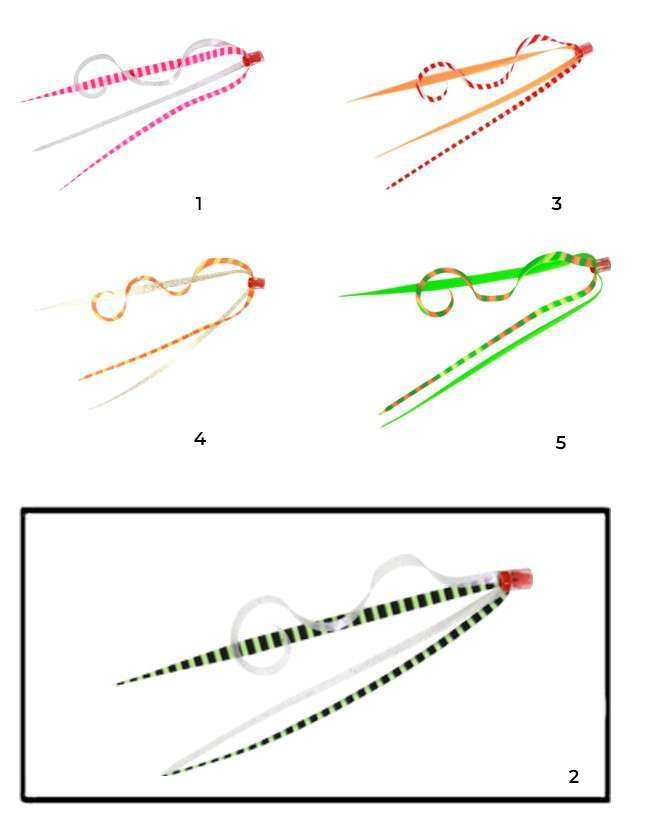 1

3

4

5

2