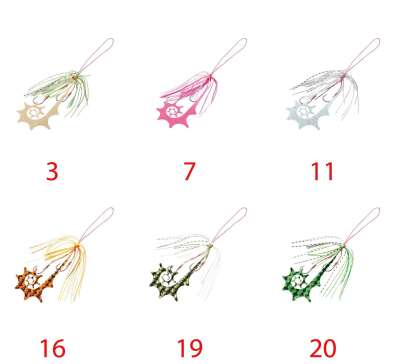 3

7

11

16

19

20