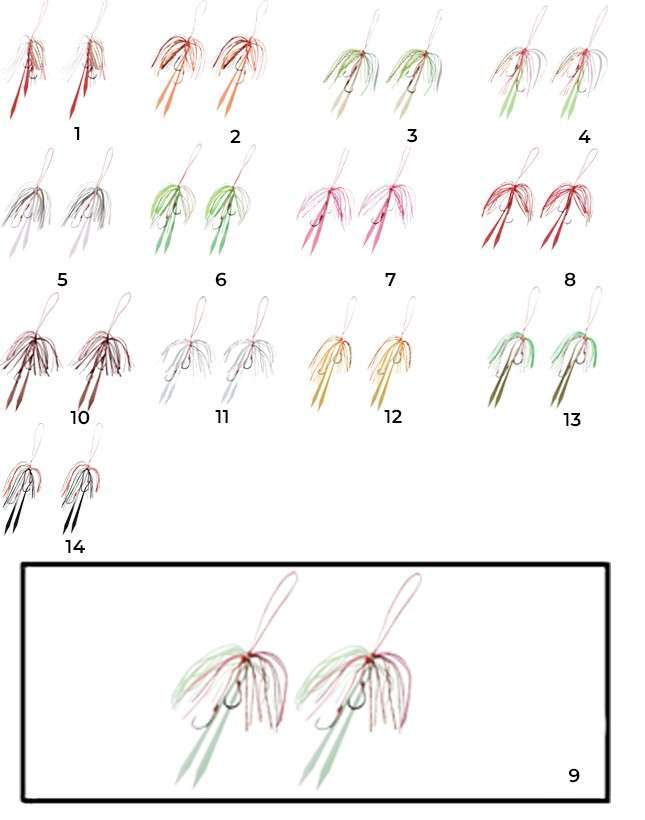 1 2 3 4

5 6 7 8

10 11 12 13

14

9