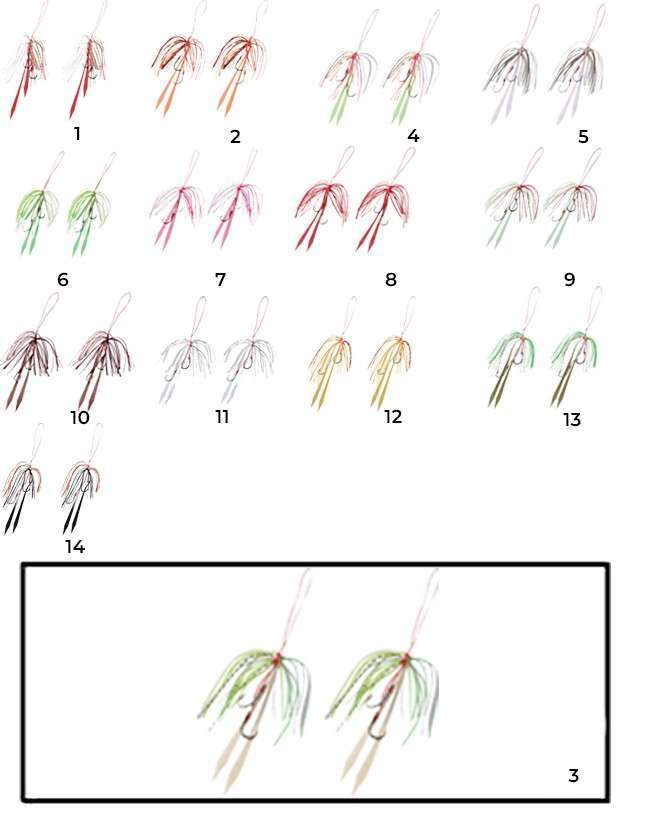 1 2 4 5

6 7 8 9

10 11 12 13

14

3