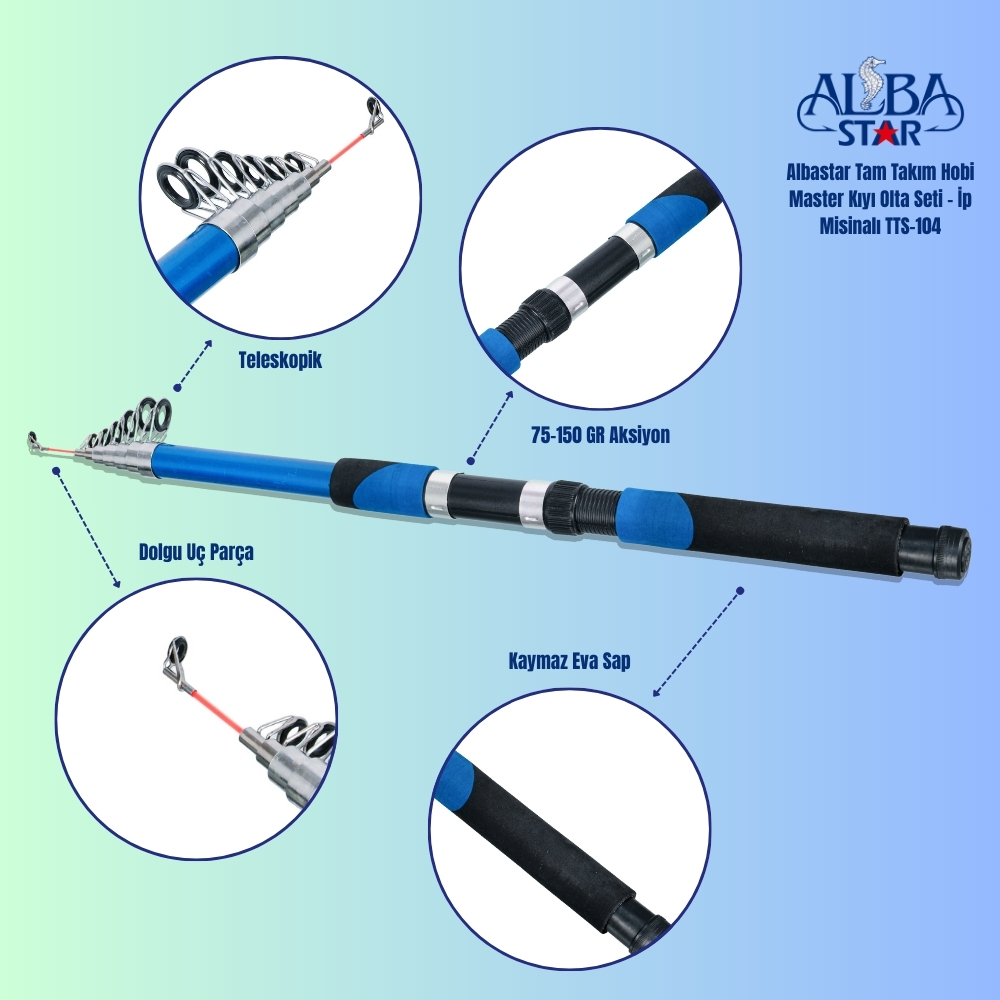 ALBA STAR

Albastar Tam Takım Hobi Master Kıyı Olta Seti - İp Misinalı TTS-104

Teleskopik

75-150 GR Aksiyon

Dolgu Uç Parça

Kaymaz Eva Sap